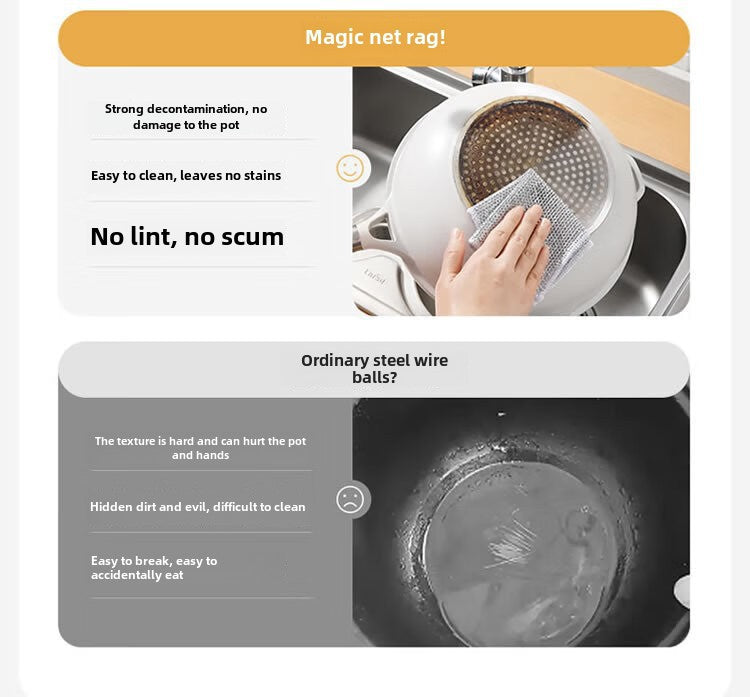 Magic net rag!

Strong decontamination, no damage to the pot

Easy to clean, leaves no stains

No lint, no scum

Ordinary steel wire balls?

The texture is hard and can hurt the pot and hands

Hidden dirt and evil, difficult to clean

Easy to break, easy to accidentally eat