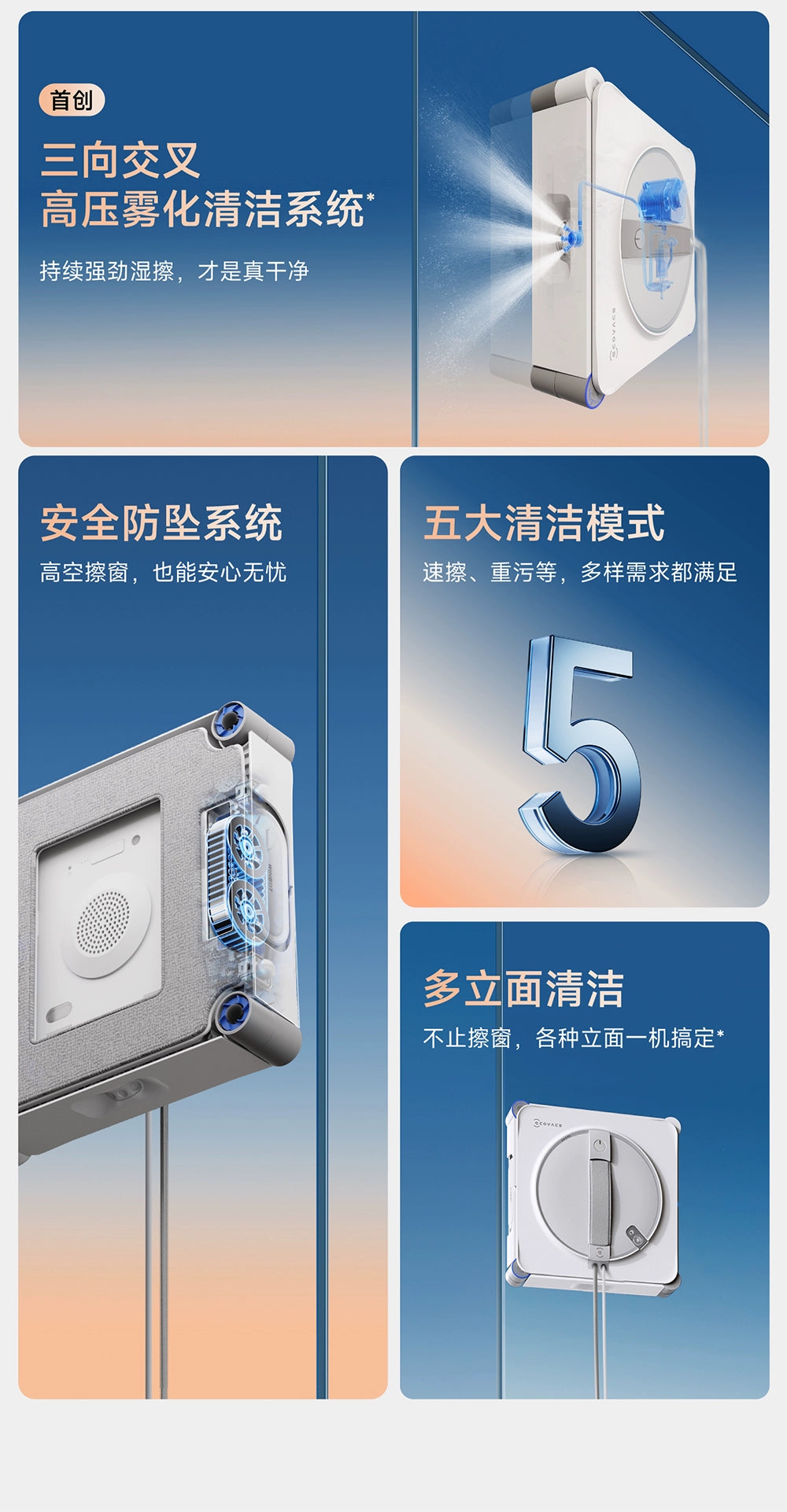 首创

三向交叉
高压雾化清洁系统*

持续强劲湿擦，才是真干净

ECOVACS

安全防坠系统

高空擦窗，也能安心无忧

五大清洁模式

速擦、重污等，多样需求都满足

5

多立面清洁

不止擦窗，各种立面一机搞定*

ECOVACS