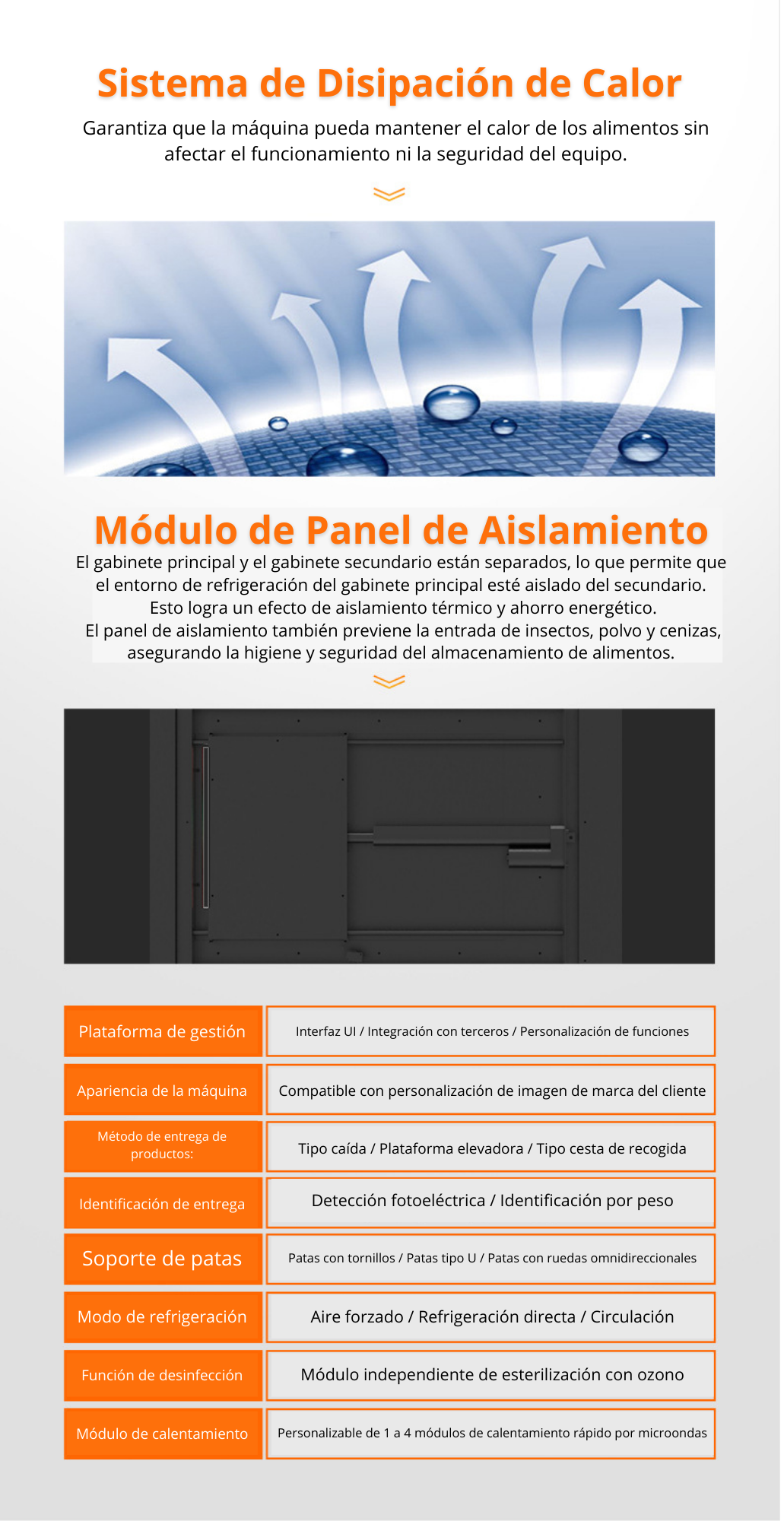 Sistema de Disipación de Calor

Garantiza que la máquina pueda mantener el calor de los alimentos sin afectar el funcionamiento ni la seguridad del equipo.

Módulo de Panel de Aislamiento

El gabinete principal y el gabinete secundario están separados, lo que permite que el entorno de refrigeración del gabinete principal esté aislado del secundario. Esto logra un efecto de aislamiento térmico y ahorro energético. El panel de aislamiento también previene la entrada de insectos, polvo y cenizas, asegurando la higiene y seguridad del almacenamiento de alimentos.

| Plataforma de gestión | Interfaz UI / Integración con terceros / Personalización de funciones |
|---|---|
| Apariencia de la máquina | Compatible con personalización de imagen de marca del cliente |
| Método de entrega de productos: | Tipo caída / Plataforma elevadora / Tipo cesta de recogida |
| Identificación de entrega | Detección fotoeléctrica / Identificación por peso |
| Soporte de patas | Patas con tornillos / Patas tipo U / Patas con ruedas omnidireccionales |
| Modo de refrigeración | Aire forzado / Refrigeración directa / Circulación |
| Función de desinfección | Módulo independiente de esterilización con ozono |
| Módulo de calentamiento | Personalizable de 1 a 4 módulos de calentamiento rápido por microondas |