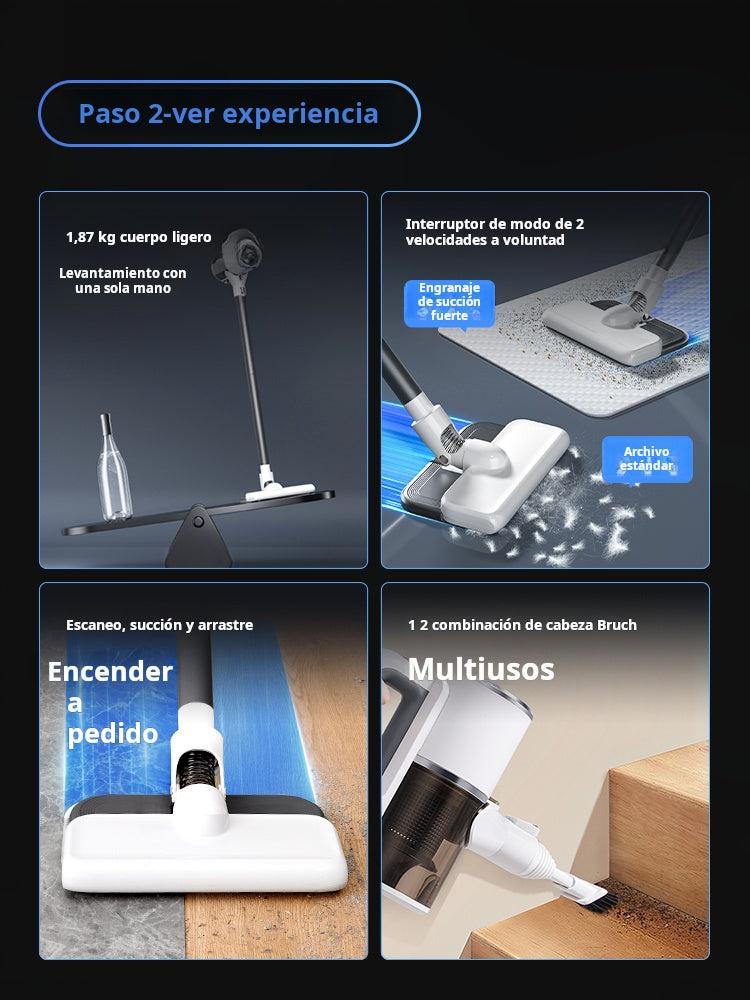 Paso 2-ver experiencia

1,87 kg cuerpo ligero

Levantamiento con una sola mano

Interruptor de modo de 2 velocidades a voluntad

Engranaje de succión fuerte

Archivo estándar

Escaneo, succión y arrastre

Encender a pedido

1 2 combinación de cabeza Bruch

Multiusos