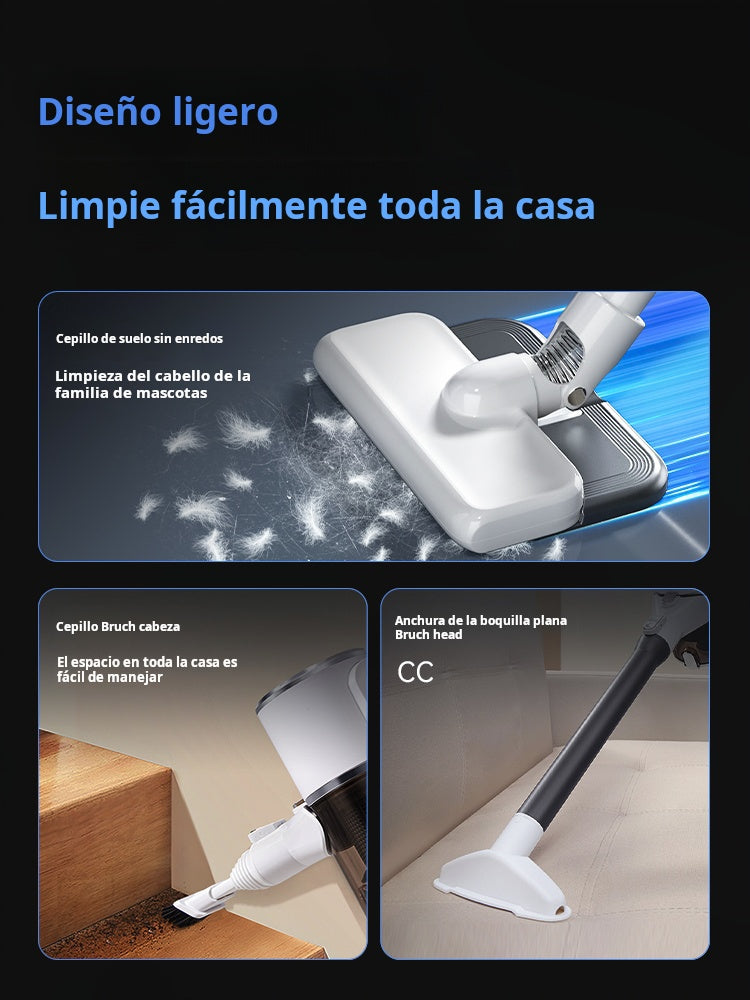 Diseño ligero

Limpie fácilmente toda la casa

Cepillo de suelo sin enredos

Limpieza del cabello de la familia de mascotas

Cepillo Bruch cabeza

El espacio en toda la casa es fácil de manejar

Anchura de la boquilla plana Bruch head

CC