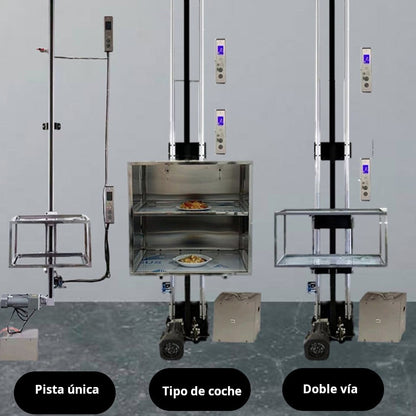 Pista única

Tipo de coche

Doble vía